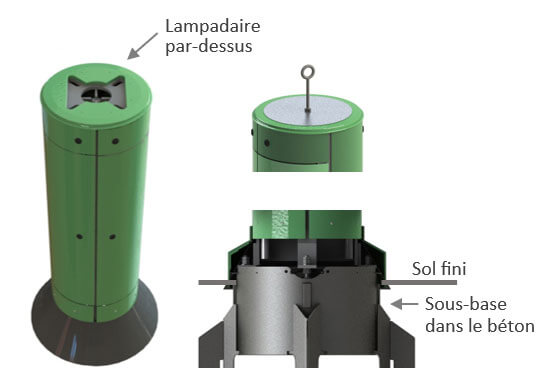 Lampadaire par-dessus

Sol fini

Sous-base dans le béton